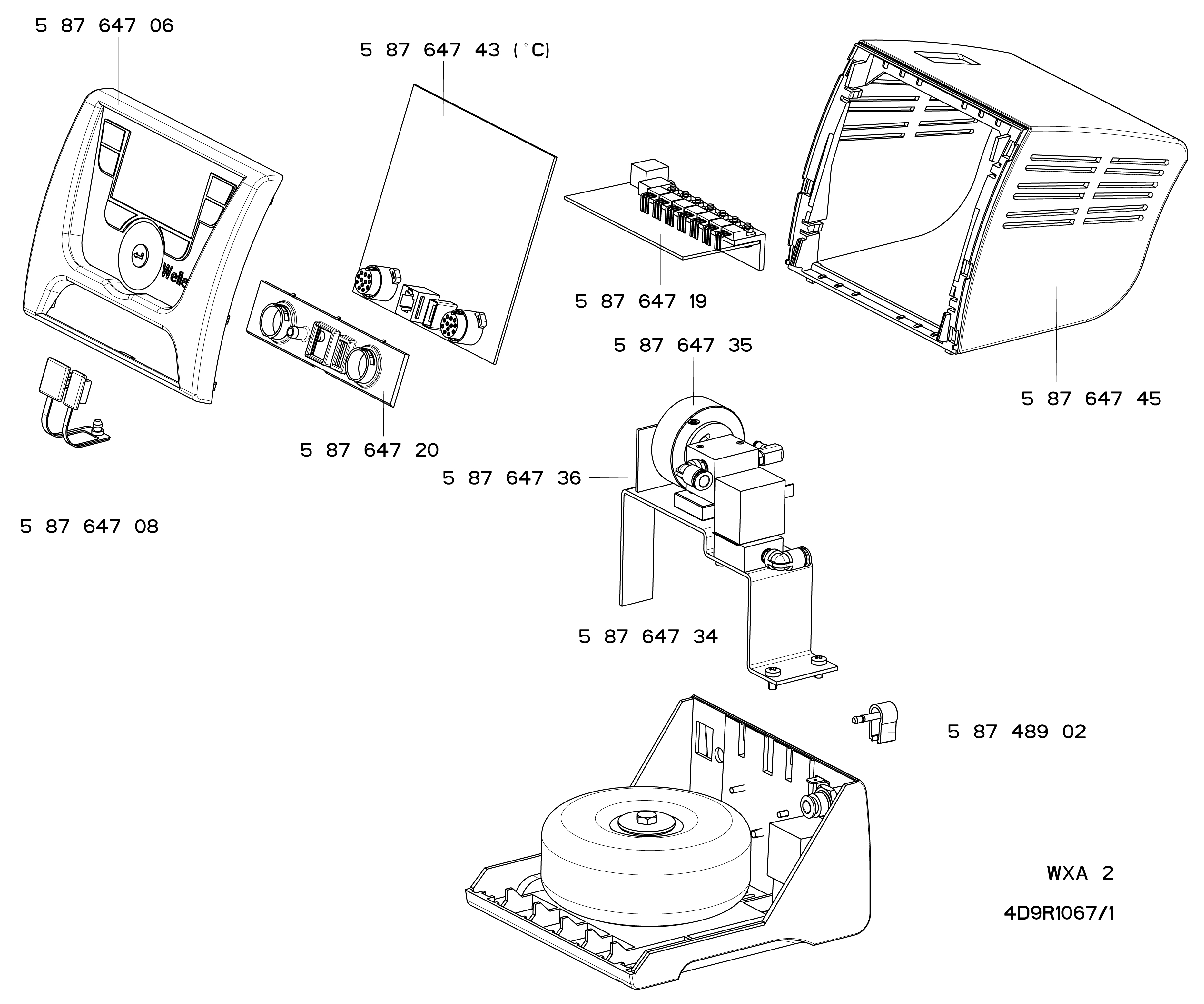 5 87 647 06

5 87 647 43 (°C)

Welle

5 87 647 19

5 87 647 35

5 87 647 45

5 87 647 20

5 87 647 36

5 87 647 08

5 87 647 34

5 87 489 02

WXA 2

4D9R1067/1